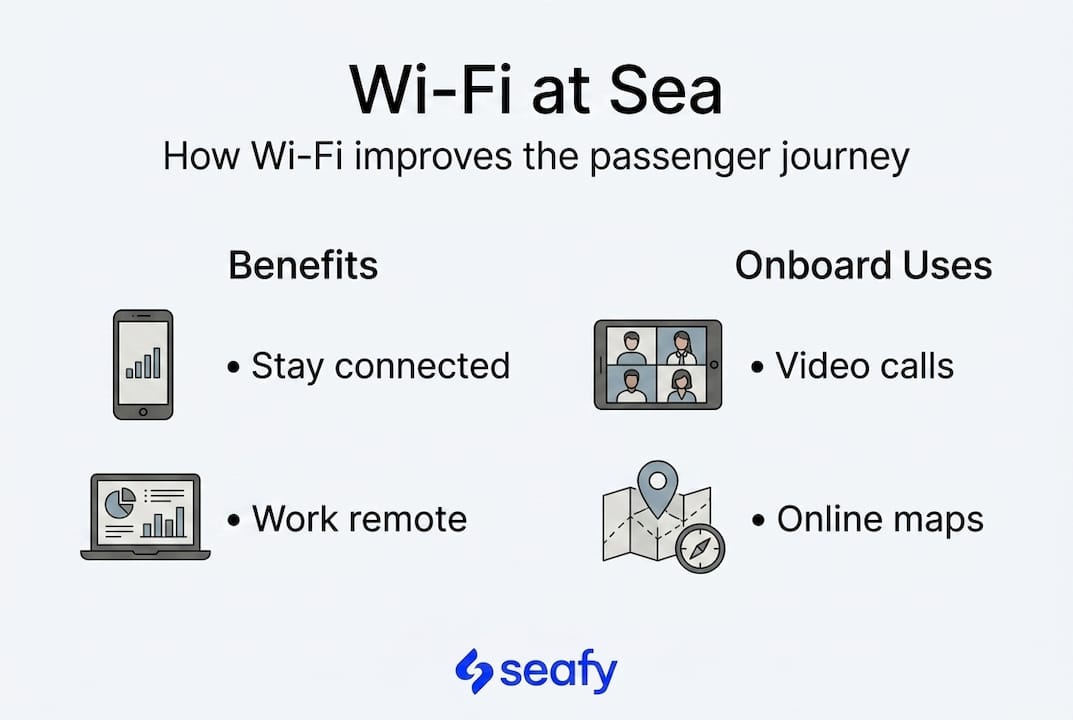 Wi-Fi at Sea

How Wi-Fi improves the passenger journey

Benefits

• Stay connected

• Work remote

Onboard Uses

• Video calls

• Online maps

seafy