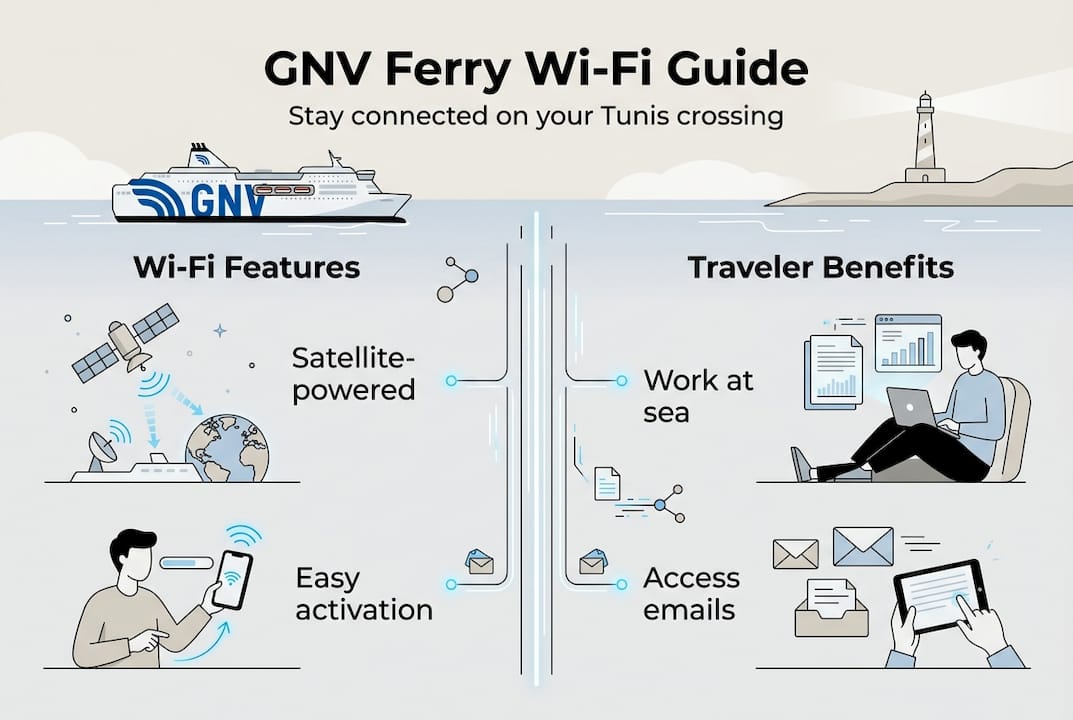 GNV Ferry Wi-Fi Guide

Stay connected on your Tunis crossing

GNV

Wi-Fi Features

Satellite-powered

Easy activation

Traveler Benefits

Work at sea

Access emails