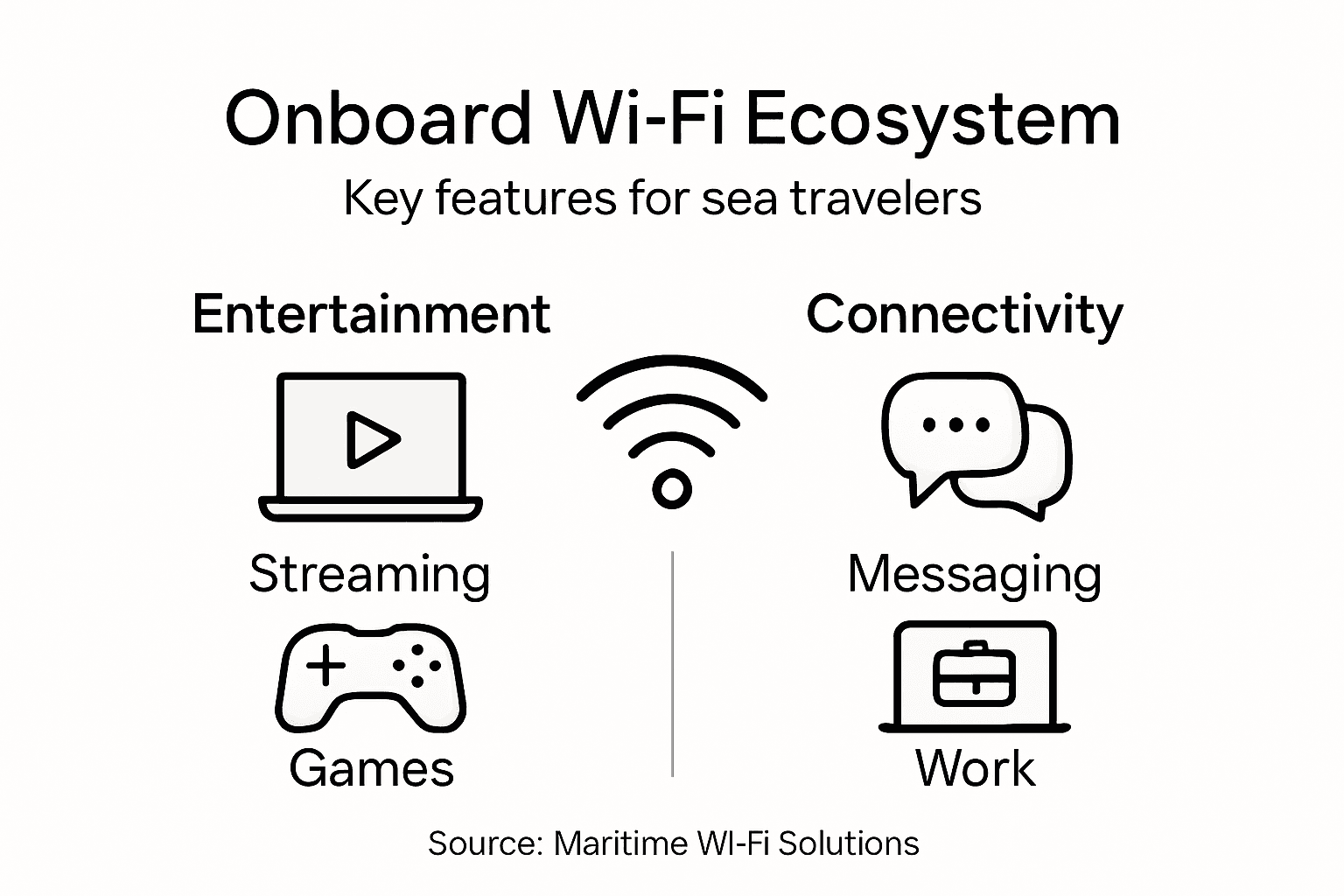 Onboard Wi-Fi Ecosystem

Key features for sea travelers

Entertainment

Streaming

Games

Connectivity

Messaging

Work

Source: Maritime WI-Fi Solutions