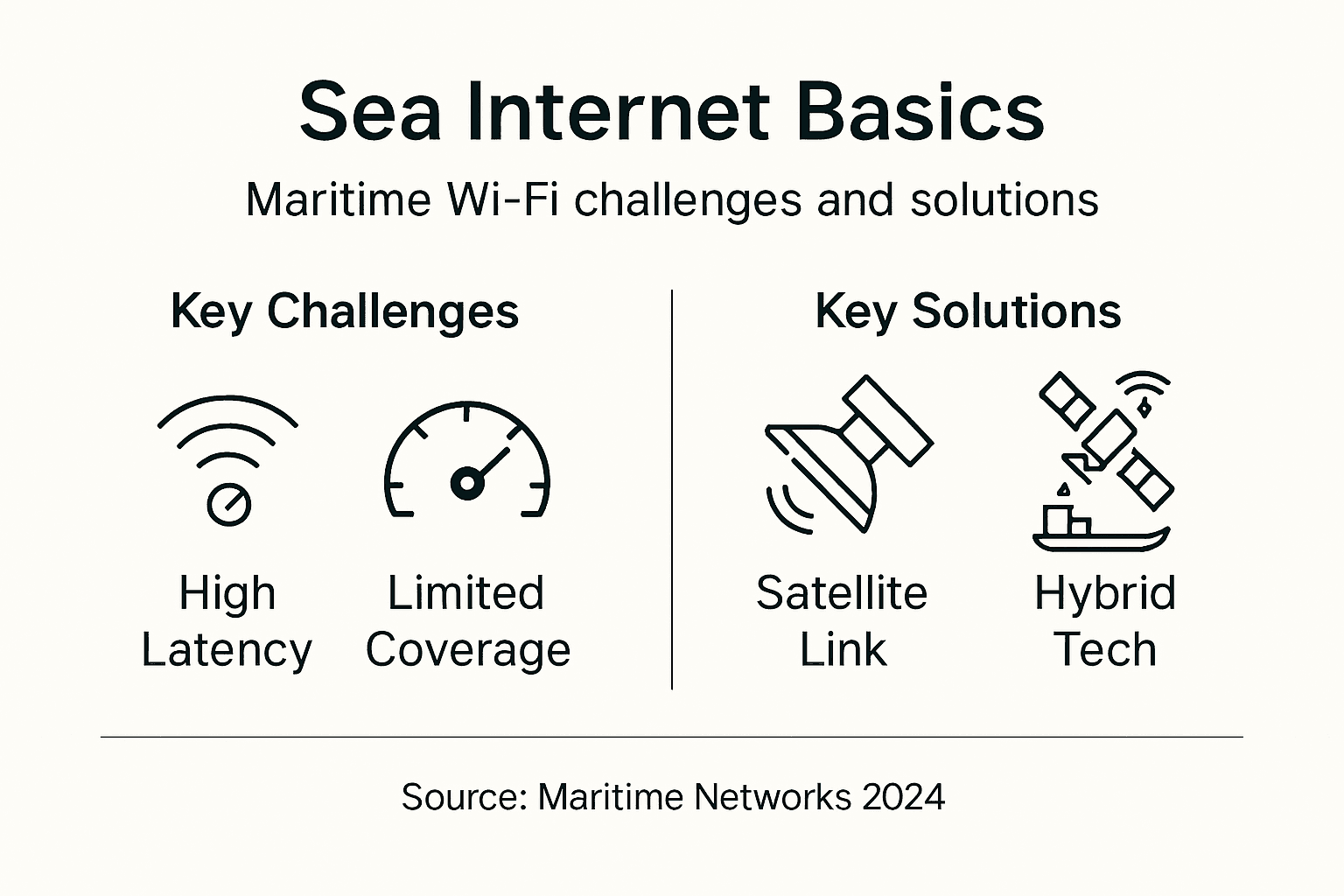 Sea Internet Basics

Maritime Wi-Fi challenges and solutions

Key Challenges

High Latency

Limited Coverage

Key Solutions

Satellite Link

Hybrid Tech

Source: Maritime Networks 2024